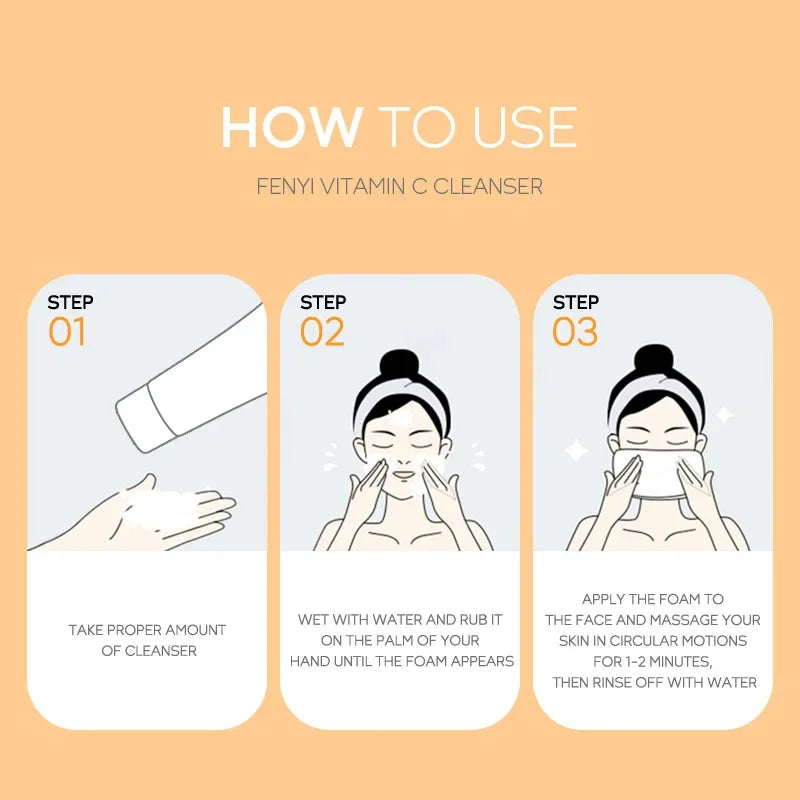 HOW TO USE

FENYI VITAMIN C CLEANSER

STEP
01

TAKE PROPER AMOUNT OF CLEANSER

STEP
02

WET WITH WATER AND RUB IT ON THE PALM OF YOUR HAND UNTIL THE FOAM APPEARS

STEP
03

APPLY THE FOAM TO THE FACE AND MASSAGE YOUR SKIN IN CIRCULAR MOTIONS FOR 1-2 MINUTES, THEN RINSE OFF WITH WATER