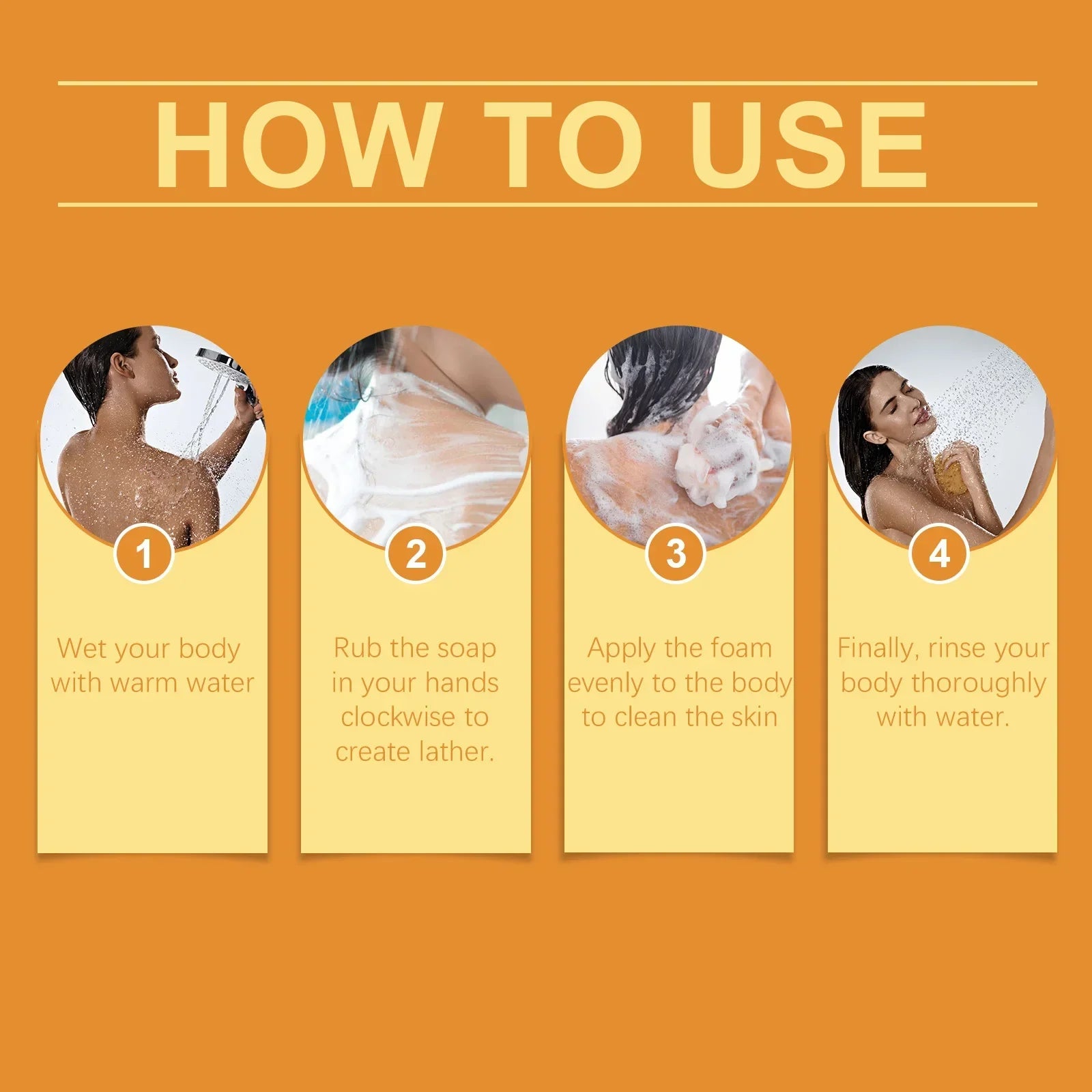 HOW TO USE

1

Wet your body with warm water

2

Rub the soap in your hands clockwise to create lather.

3

Apply the foam evenly to the body to clean the skin

4

Finally, rinse your body thoroughly with water.